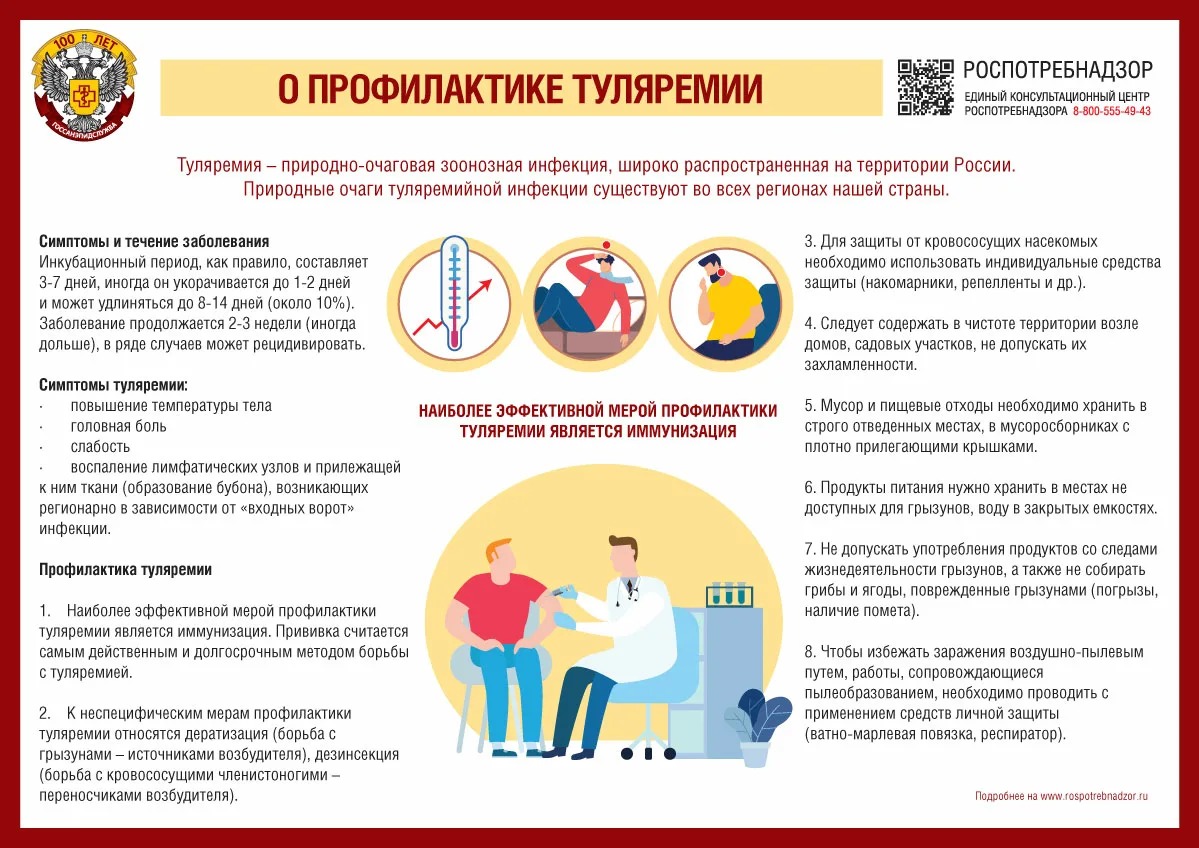 100 ЛЕТ
ГОССАНЭПИДСЛУЖБА

О ПРОФИЛАКТИКЕ ТУЛЯРЕМИИ

РОСПОТРЕБНАДЗОР
ЕДИНЫЙ КОНСУЛЬТАЦИОННЫЙ ЦЕНТР РОСПОТРЕБНАДЗОРА 8-800-555-49-43

Туляремия – природно-очаговая зоонозная инфекция, широко распространенная на территории России. Природные очаги туляремийной инфекции существуют во всех регионах нашей страны.

Симптомы и течение заболевания
Инкубационный период, как правило, составляет 3-7 дней, иногда он укорачивается до 1-2 дней и может удлиняться до 8-14 дней (около 10%). Заболевание продолжается 2-3 недели (иногда дольше), в ряде случаев может рецидивировать.

Симптомы туляремии:
· повышение температуры тела
· головная боль
· слабость
· воспаление лимфатических узлов и прилежащей к ним ткани (образование бубона), возникающих регионарно в зависимости от «входных ворот» инфекции.

Профилактика туляремии

1. Наиболее эффективной мерой профилактики туляремии является иммунизация. Прививка считается самым действенным и долгосрочным методом борьбы с туляремией.

2. К неспецифическим мерам профилактики туляремии относятся дератизация (борьба с грызунами – источниками возбудителя), дезинсекция (борьба с кровососущими членистоногими – переносчиками возбудителя).

НАИБОЛЕЕ ЭФФЕКТИВНОЙ МЕРОЙ ПРОФИЛАКТИКИ ТУЛЯРЕМИИ ЯВЛЯЕТСЯ ИММУНИЗАЦИЯ

3. Для защиты от кровососущих насекомых необходимо использовать индивидуальные средства защиты (накомарники, репелленты и др.).

4. Следует содержать в чистоте территории возле домов, садовых участков, не допускать их захламленности.

5. Мусор и пищевые отходы необходимо хранить в строго отведенных местах, в мусоросборниках с плотно прилегающими крышками.

6. Продукты питания нужно хранить в местах не доступных для грызунов, воду в закрытых емкостях.

7. Не допускать употребления продуктов со следами жизнедеятельности грызунов, а также не собирать грибы и ягоды, поврежденные грызунами (погрызы, наличие помета).

8. Чтобы избежать заражения воздушно-пылевым путем, работы, сопровождающиеся пылеобразованием, необходимо проводить с применением средств личной защиты (ватно-марлевая повязка, респиратор).

Подробнее на www.rospotrebnadzor.ru